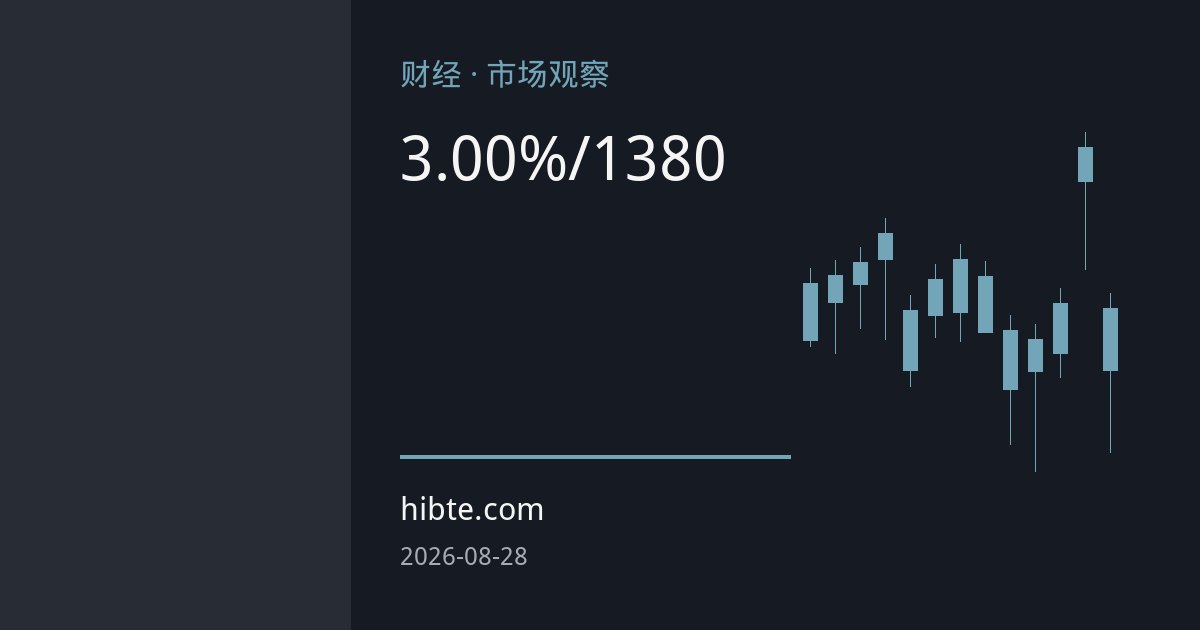 财经 · 市场观察

3.00%/1380

hibte.com

2026-08-28